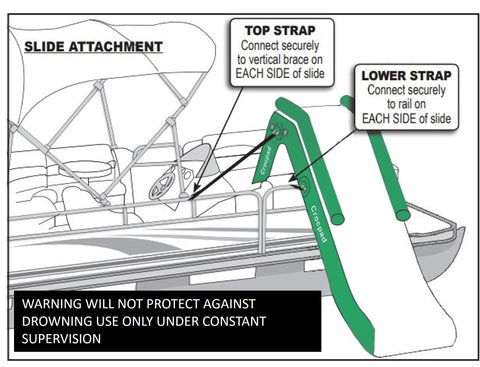 SLIDE ATTACHMENT

TOP STRAP
Connect securely to vertical brace on EACH SIDE of slide

LOWER STRAP
Connect securely to rail on EACH SIDE of slide

Crocpad

Crocpad

WARNING WILL NOT PROTECT AGAINST DROWNING USE ONLY UNDER CONSTANT SUPERVISION